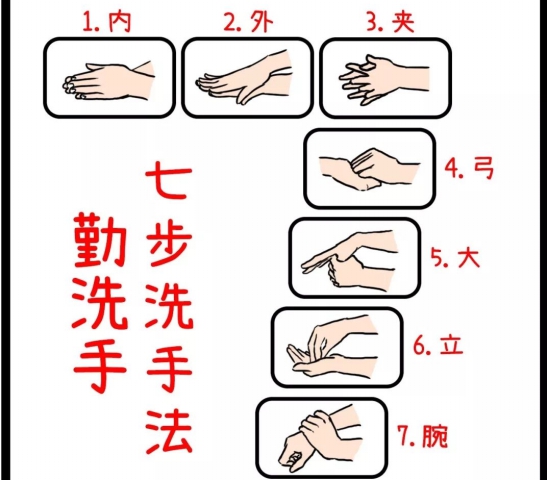 1. 内

2. 外

3. 夹

4. 弓

5. 大

6. 立

7. 腕

七步洗手法

勤洗手